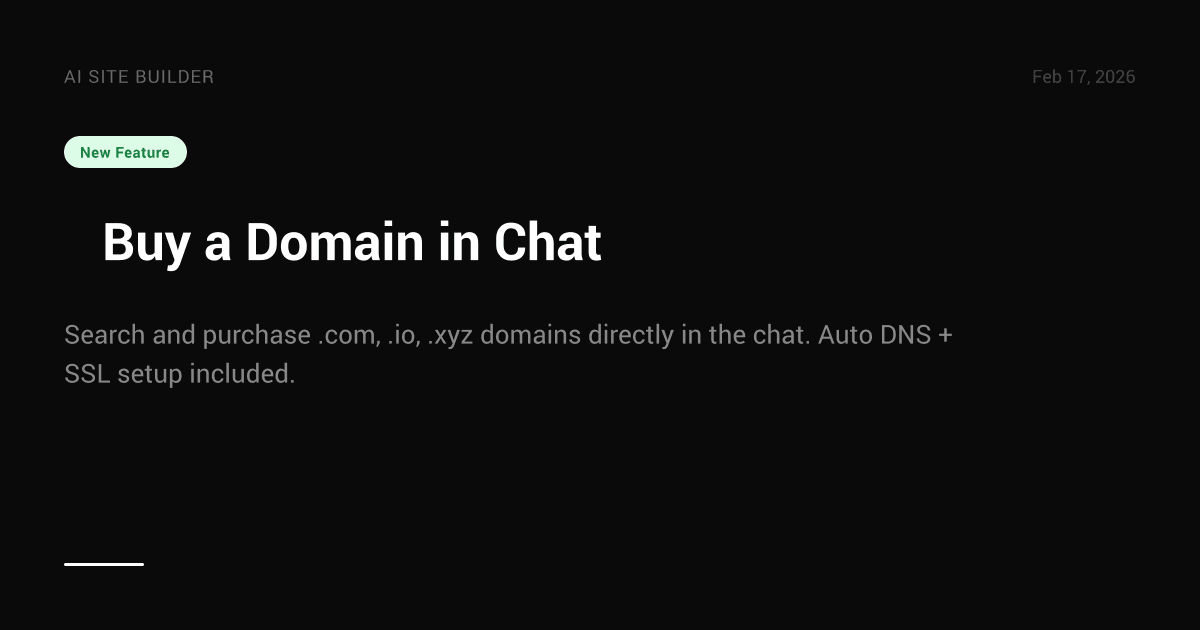 AI SITE BUILDER

Feb 17, 2026

New Feature

Buy a Domain in Chat

Search and purchase .com, .io, .xyz domains directly in the chat. Auto DNS + SSL setup included.